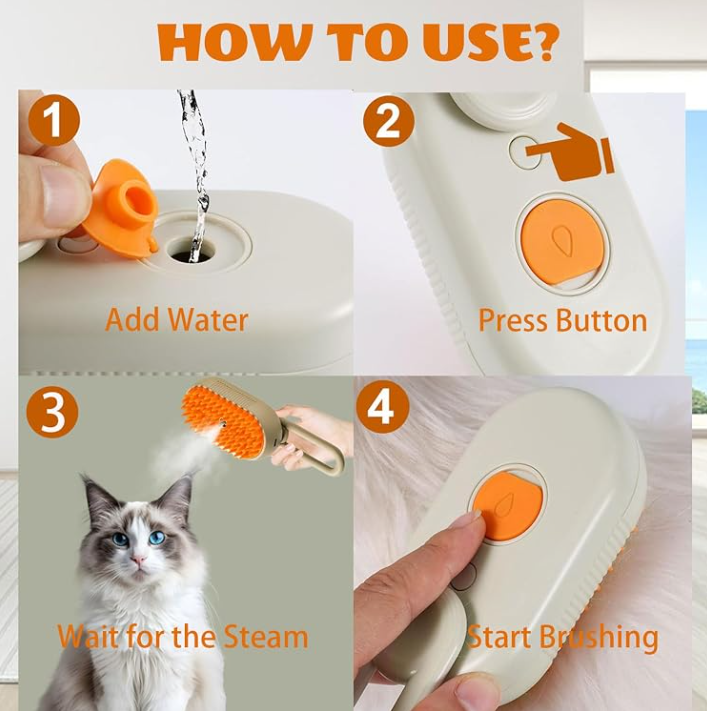 HOW TO USE?

1

Add Water

2

Press Button

3

Wait for the Steam

4

Start Brushing